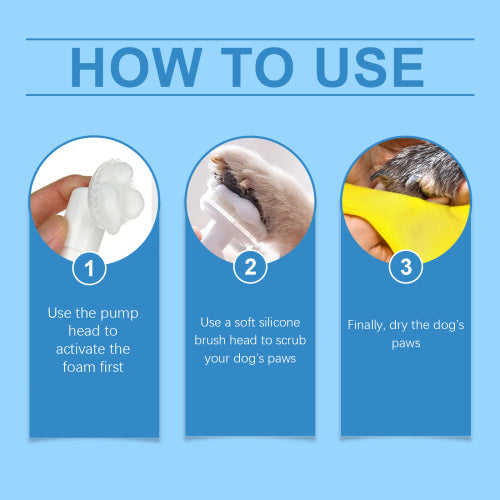 HOW TO USE

1

Use the pump head to activate the foam first

2

Use a soft silicone brush head to scrub your dog's paws

3

Finally, dry the dog's paws