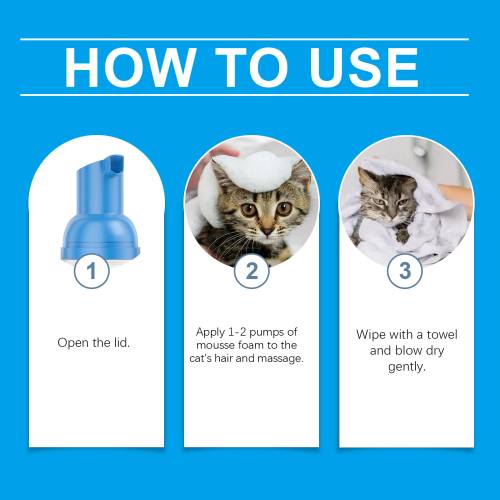 HOW TO USE

1

Open the lid.

2

Apply 1-2 pumps of mousse foam to the cat's hair and massage.

3

Wipe with a towel and blow dry gently.