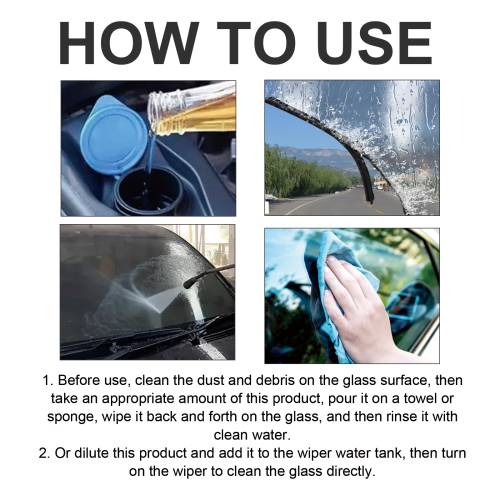 HOW TO USE

1. Before use, clean the dust and debris on the glass surface, then take an appropriate amount of this product, pour it on a towel or sponge, wipe it back and forth on the glass, and then rinse it with clean water.
2. Or dilute this product and add it to the wiper water tank, then turn on the wiper to clean the glass directly.