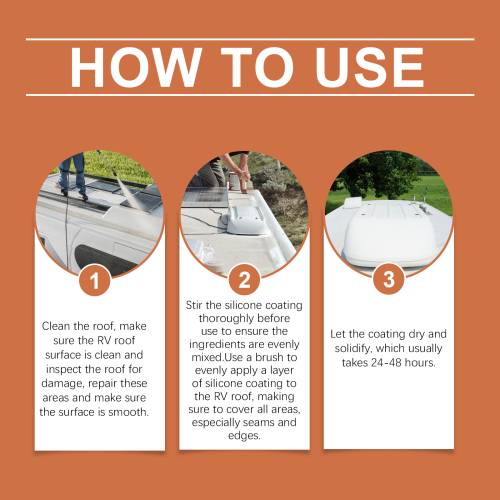 HOW TO USE

1

Clean the roof, make sure the RV roof surface is clean and inspect the roof for damage, repair these areas and make sure the surface is smooth.

2

Stir the silicone coating thoroughly before use to ensure the ingredients are evenly mixed.Use a brush to evenly apply a layer of silicone coating to the RV roof, making sure to cover all areas, especially seams and edges.

3

Let the coating dry and solidify, which usually takes 24-48 hours.